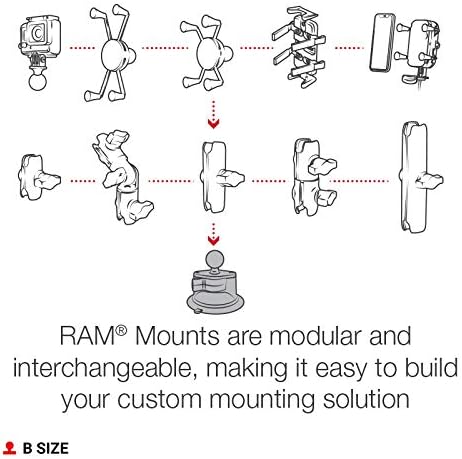 RAM® Mounts are modular and interchangeable, making it easy to build your custom mounting solution

B SIZE