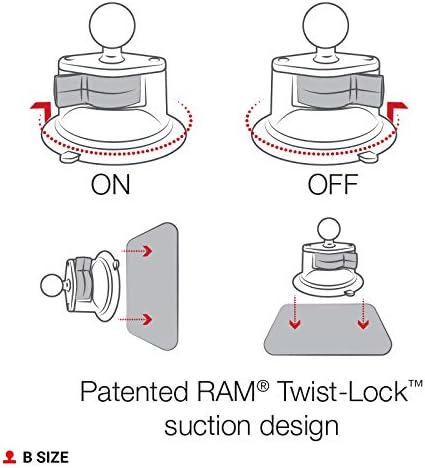 ON

OFF

Patented RAM® Twist-Lock™ suction design

B SIZE